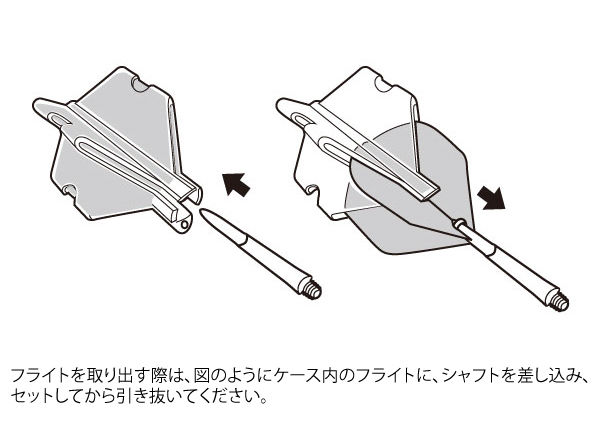 フライトを取り出す際は、図のようにケース内のフライトに、シャフトを差し込み、セットしてから引き抜いてください。